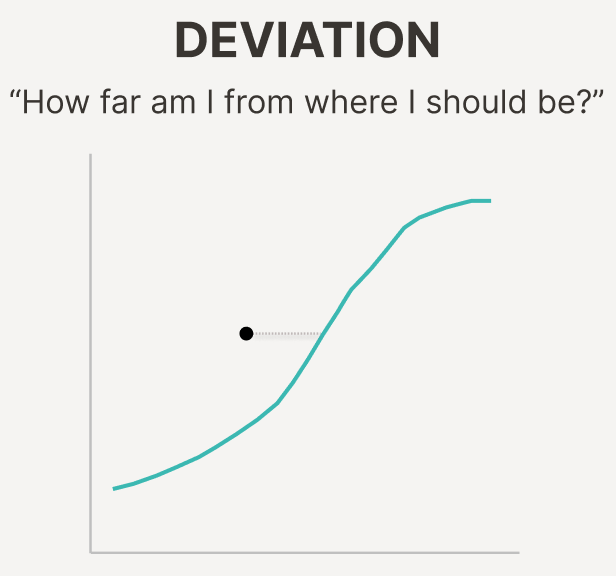 DEVIATION

“How far am I from where I should be?”